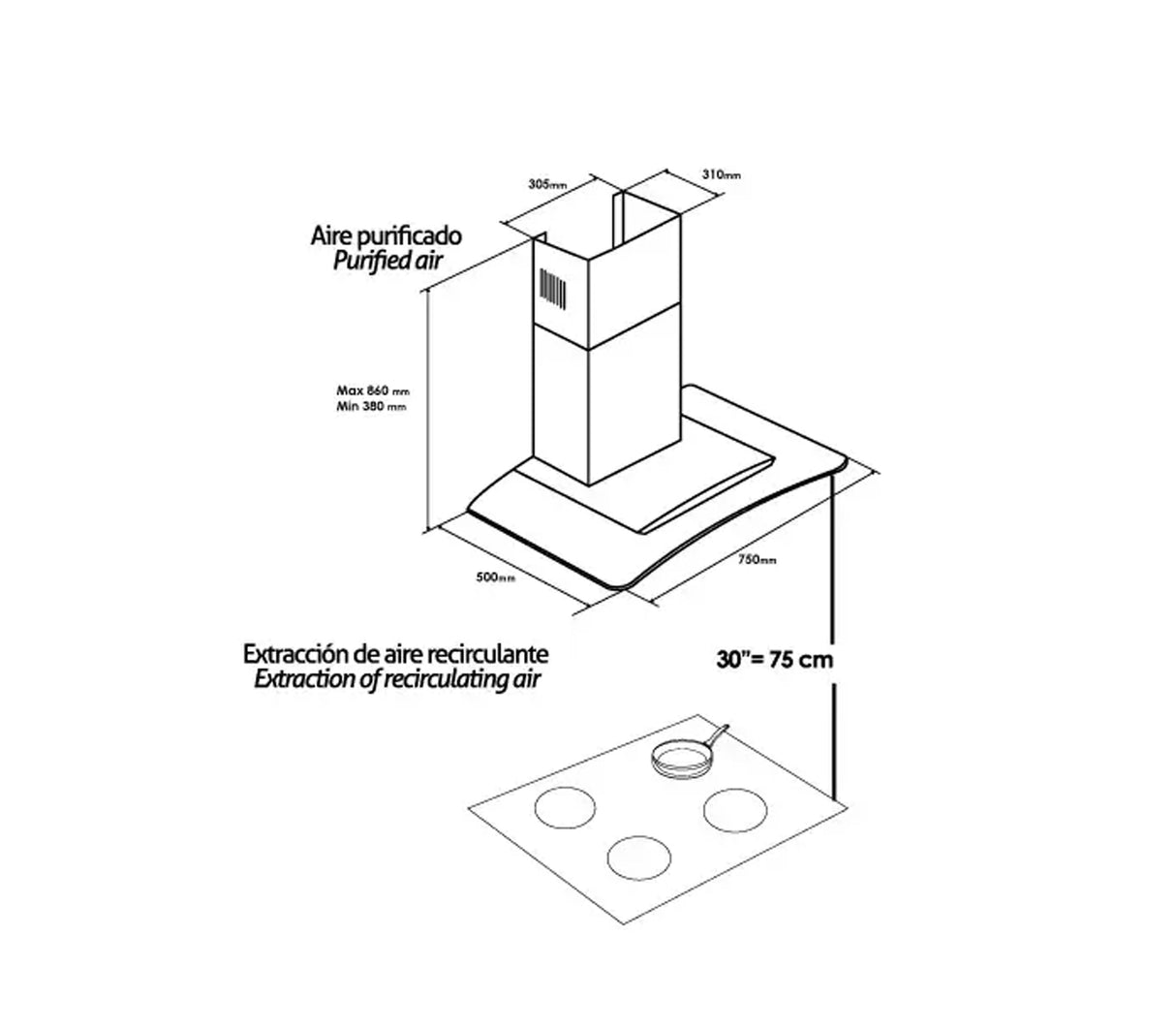 305mm

310mm

Aire purificado
Purified air

Max 860 mm
Min 380 mm

500mm

750mm

Extracción de aire recirculante
Extraction of recirculating air

30"= 75 cm