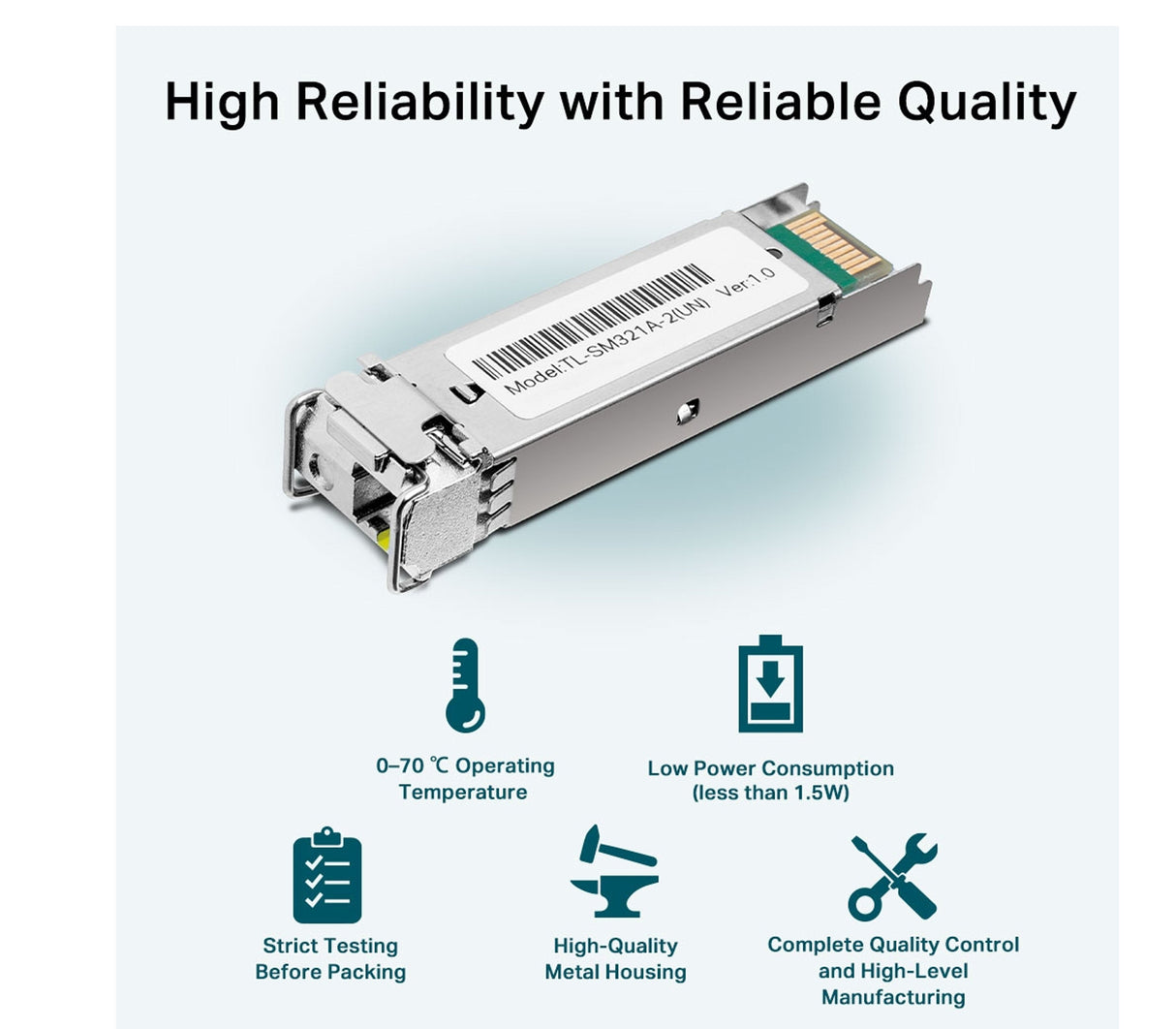 High Reliability with Reliable Quality

Model:TL-SM321A-2(UN) Ver:1.0

0–70 ℃ Operating Temperature

Low Power Consumption (less than 1.5W)

Strict Testing Before Packing

High-Quality Metal Housing

Complete Quality Control and High-Level Manufacturing